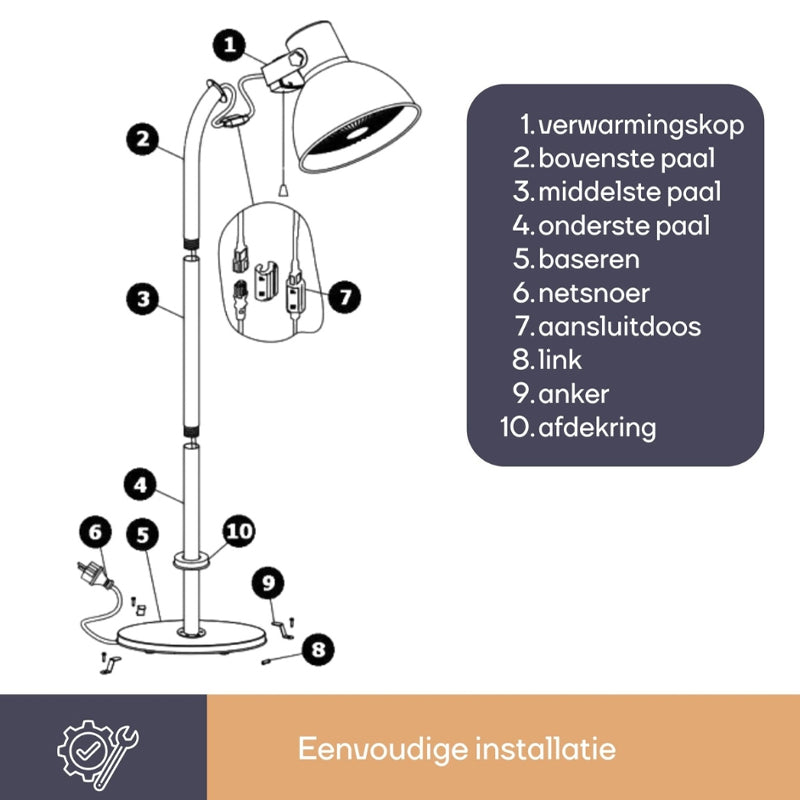 1
2
3
7
4
6
5
10
9
8

1. verwarmingskop
2. bovenste paal
3. middelste paal
4. onderste paal
5. baseren
6. netsnoer
7. aansluitdoos
8. link
9. anker
10. afdekring

Eenvoudige installatie